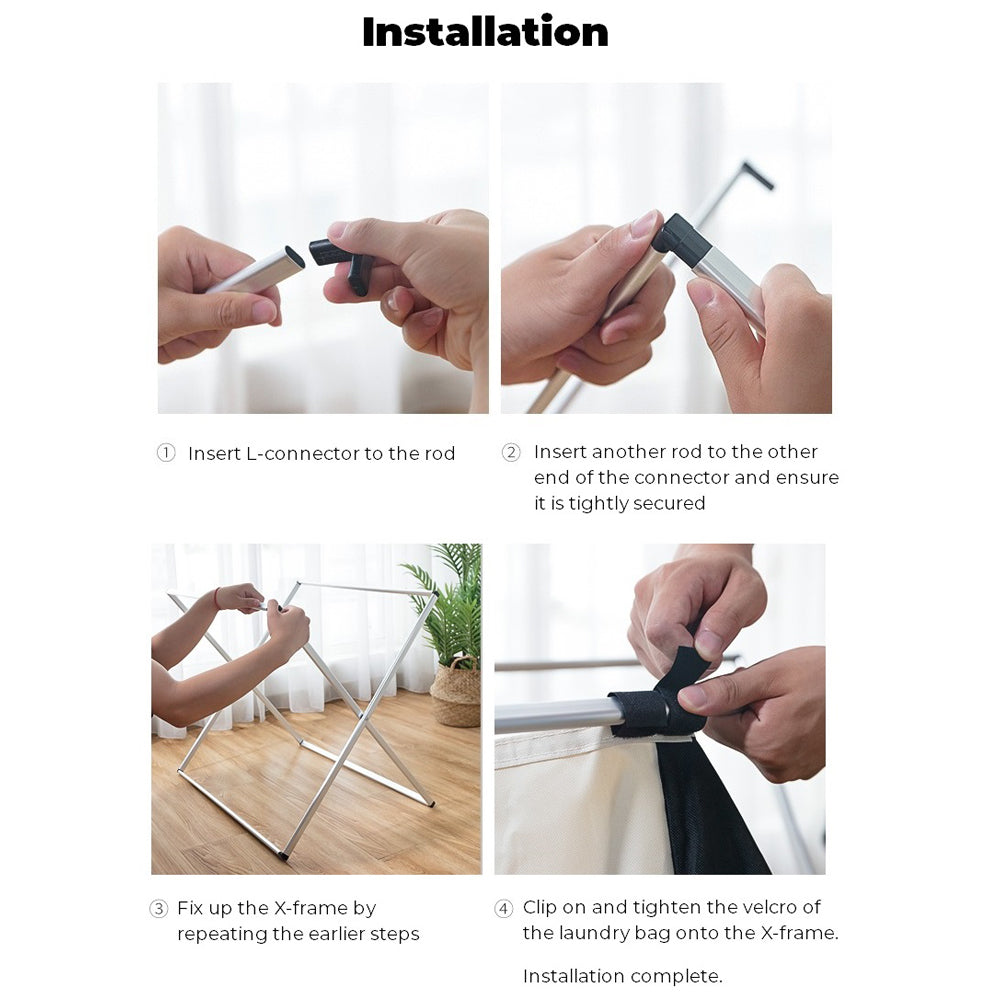 Installation

① Insert L-connector to the rod

② Insert another rod to the other end of the connector and ensure it is tightly secured

③ Fix up the X-frame by repeating the earlier steps

④ Clip on and tighten the velcro of the laundry bag onto the X-frame.

Installation complete.